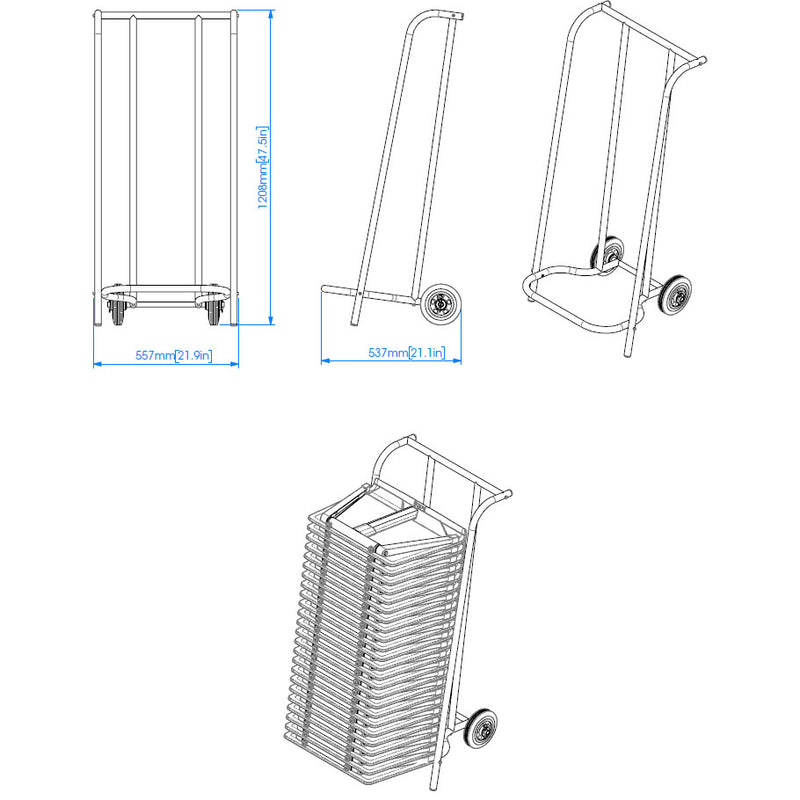 1208mm[47.5in]

557mm[21.9in]

537mm[21.1in]