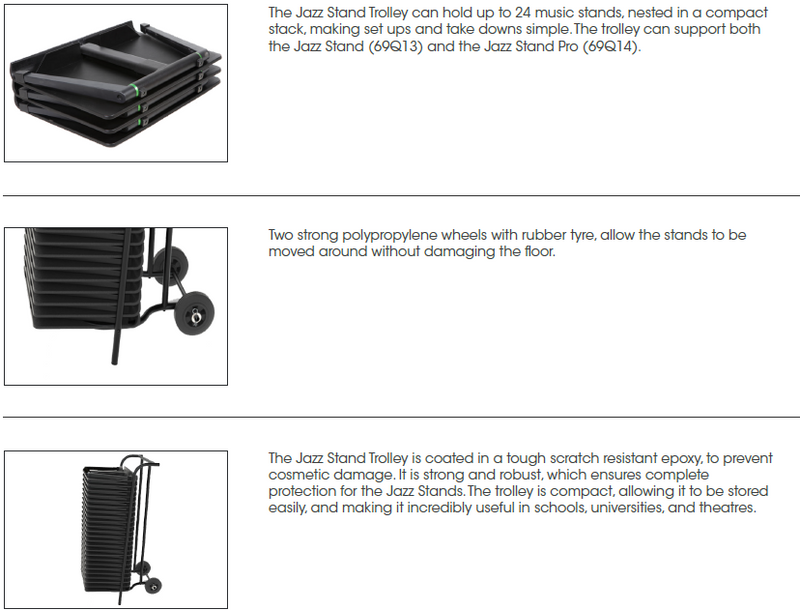 The Jazz Stand Trolley can hold up to 24 music stands, nested in a compact stack, making set ups and take downs simple. The trolley can support both the Jazz Stand (69Q13) and the Jazz Stand Pro (69Q14).

Two strong polypropylene wheels with rubber tyre, allow the stands to be moved around without damaging the floor.

The Jazz Stand Trolley is coated in a tough scratch resistant epoxy, to prevent cosmetic damage. It is strong and robust, which ensures complete protection for the Jazz Stands. The trolley is compact, allowing it to be stored easily, and making it incredibly useful in schools, universities, and theatres.